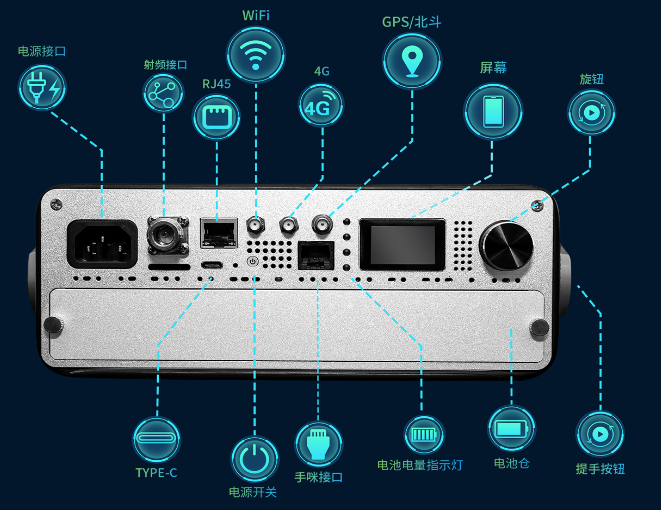 电源接口

射频接口

RJ45

WiFi

4G

4G

GPS/北斗

屏幕

旋钮

TYPE-C

电源开关

手咪接口

电池电量指示灯

电池仓

提手按钮